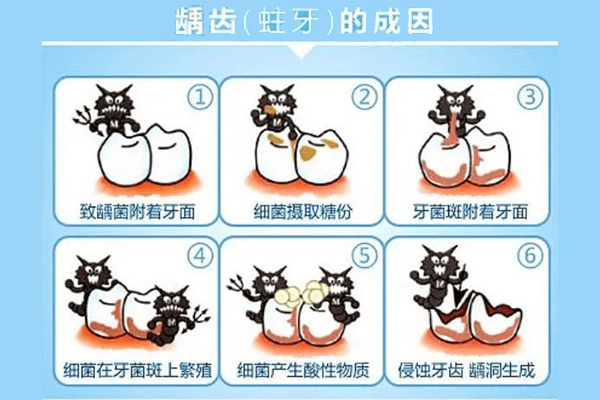 龋齿（蛀牙）的成因

①
致龋菌附着牙面

②
细菌摄取糖份

③
牙菌斑附着牙面

④
细菌在牙菌斑上繁殖

⑤
细菌产生酸性物质

⑥
侵蚀牙齿 龋洞生成