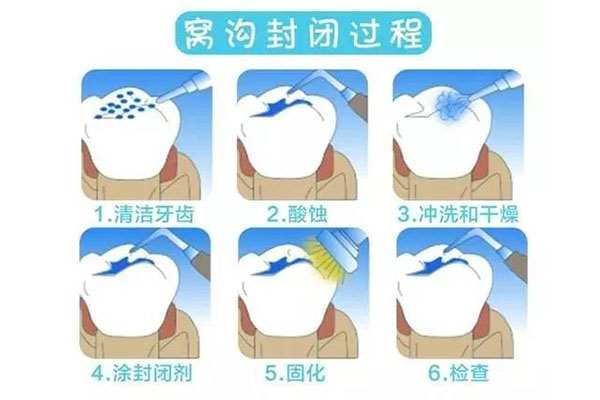 窝沟封闭过程

1.清洁牙齿

2.酸蚀

3.冲洗和干燥

4.涂封闭剂

5.固化

6.检查