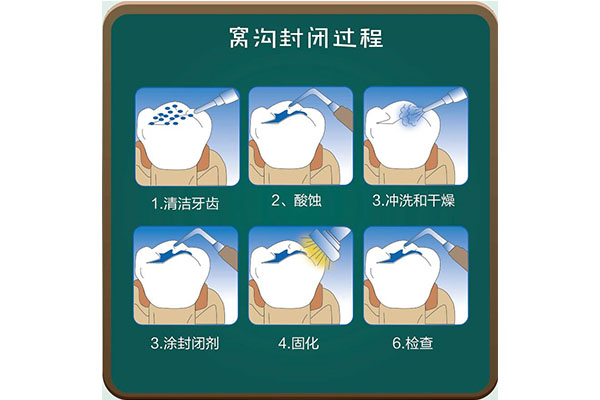 窝沟封闭过程

1.清洁牙齿

2、酸蚀

3.冲洗和干燥

3.涂封闭剂

4.固化

6.检查