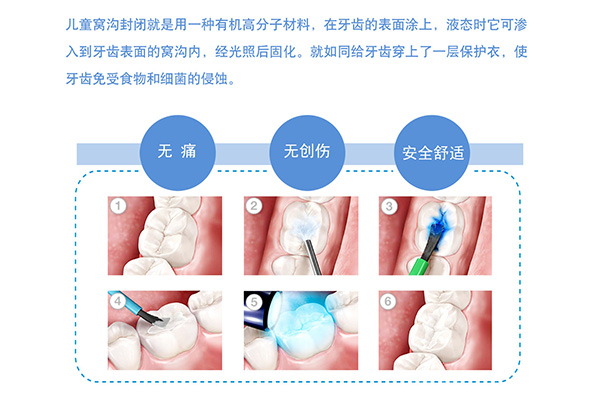 儿童窝沟封闭就是用一种有机高分子材料，在牙齿的表面涂上，液态时它可渗入到牙齿表面的窝沟内，经光照后固化。就如同给牙齿穿上了一层保护衣，使牙齿免受食物和细菌的侵蚀。

无 痛

无创伤

安全舒适

1

2

3

4

5

6