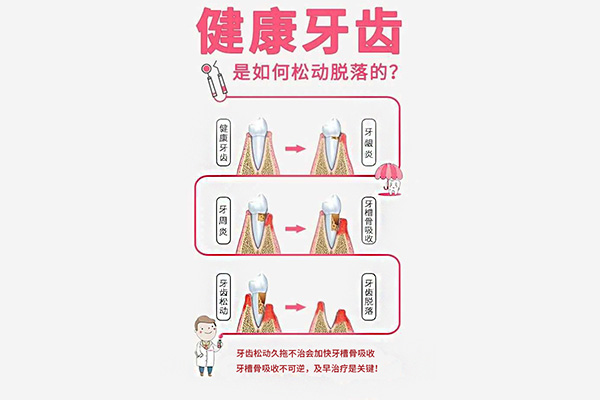 健康牙齿

是如何松动脱落的?

健康牙齿

牙龈炎

牙周炎

牙槽骨吸收

牙齿松动

牙齿脱落

牙齿松动久拖不治会加快牙槽骨吸收
牙槽骨吸收不可逆,及早治疗是关键!