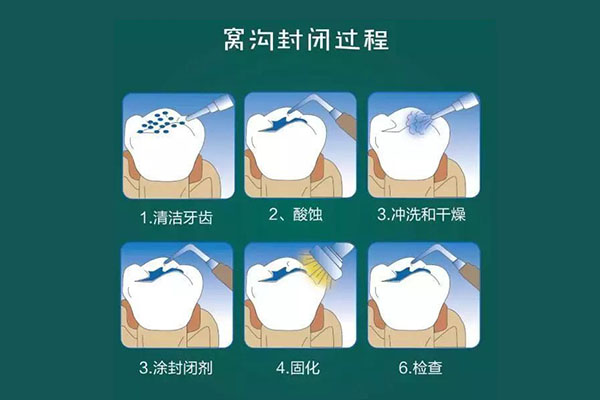 窝沟封闭过程

1.清洁牙齿

2、酸蚀

3.冲洗和干燥

3.涂封闭剂

4.固化

6.检查