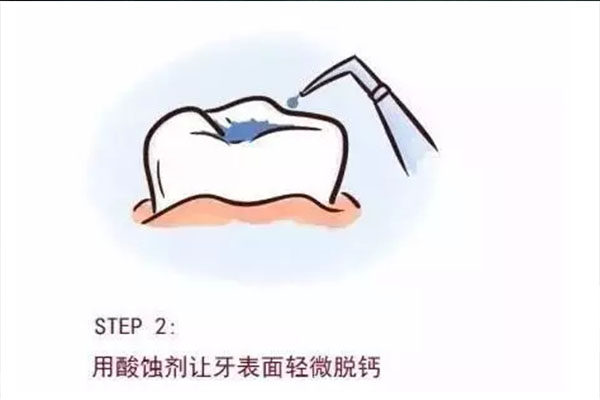 STEP 2:
用酸蚀剂让牙表面轻微脱钙