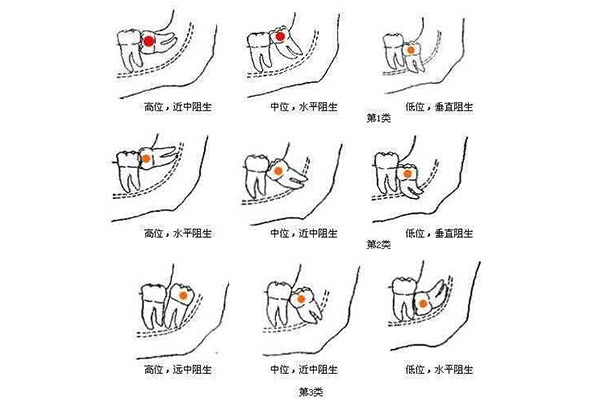 高位，近中阻生

中位，水平阻生

低位，垂直阻生

第1类

高位，水平阻生

中位，近中阻生

低位，垂直阻生

第2类

高位，远中阻生

中位，近中阻生

低位，水平阻生

第3类