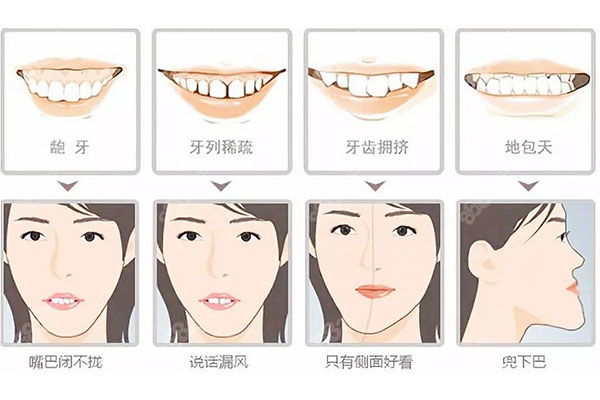 龅 牙

牙列稀疏

牙齿拥挤

地包天

嘴巴闭不拢

说话漏风

只有侧面好看

兜下巴