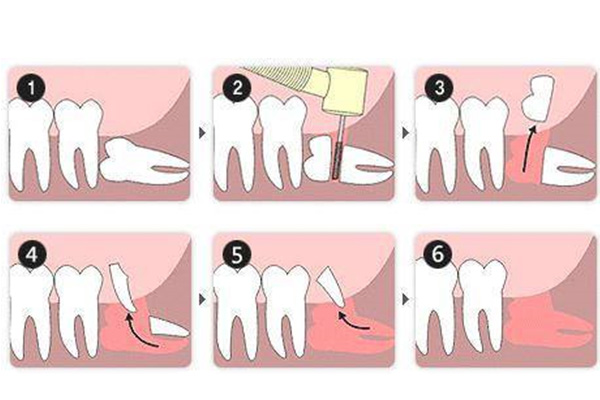 1
2
3
4
5
6