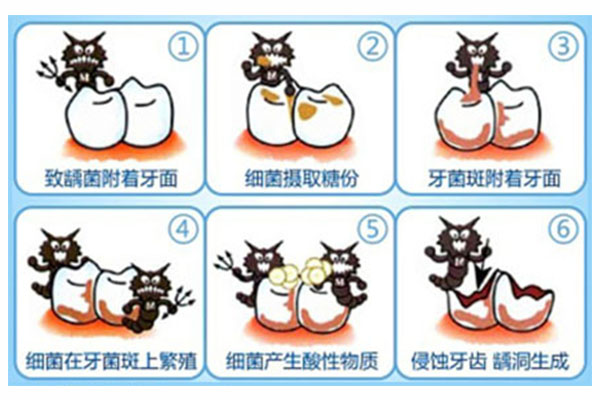 ①
致龋菌附着牙面

②
细菌摄取糖份

③
牙菌斑附着牙面

④
细菌在牙菌斑上繁殖

⑤
细菌产生酸性物质

⑥
侵蚀牙齿 龋洞生成