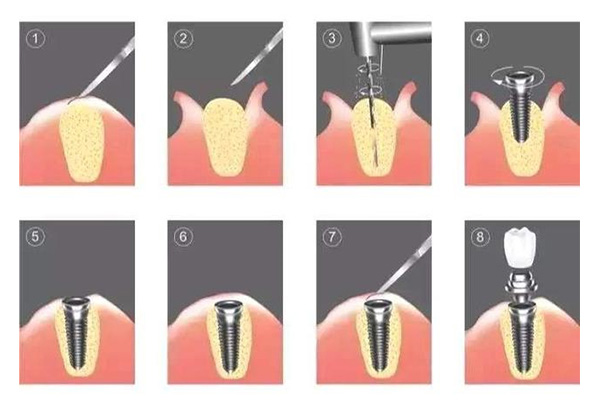 1

2

3

4

5

6

7

8