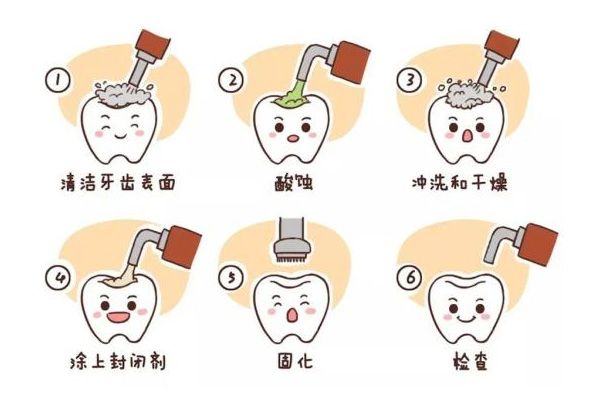 1
清洁牙齿表面

2
酸蚀

3
冲洗和干燥

4
涂上封闭剂

5
固化

6
检查